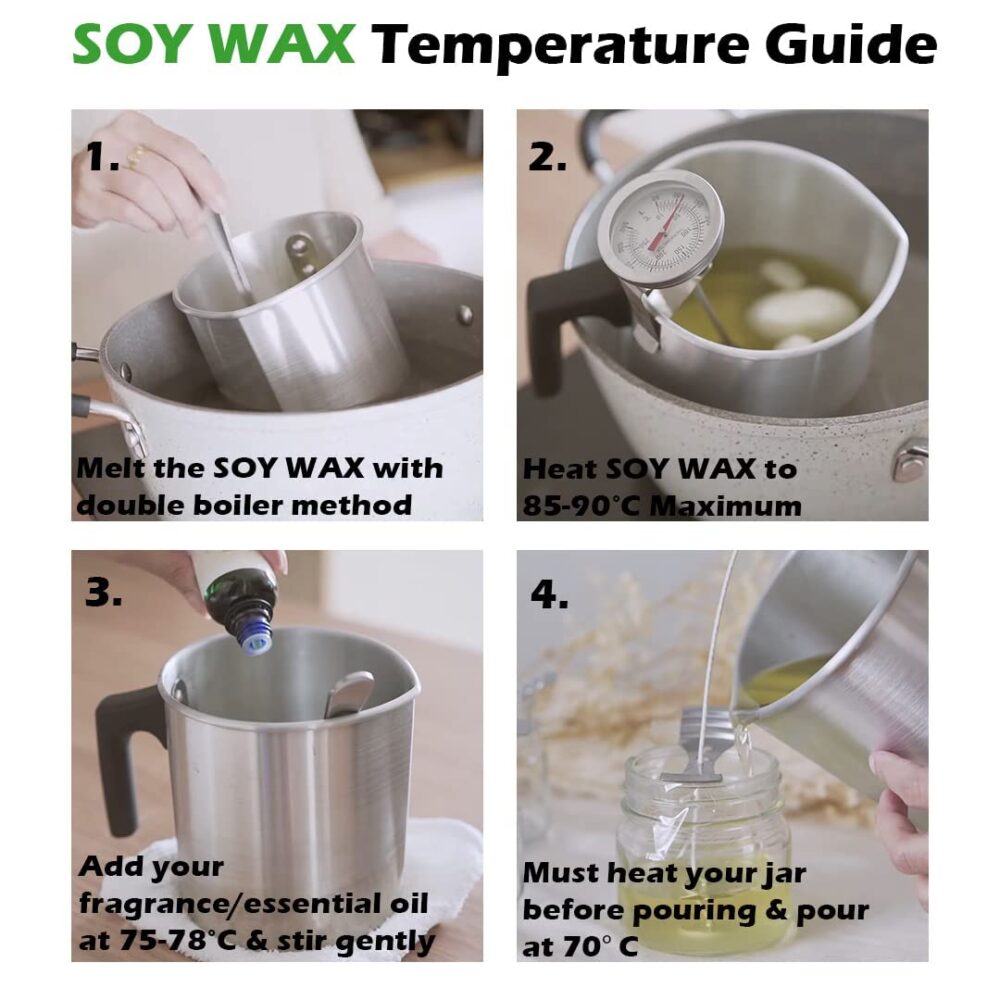 SOY WAX Temperature Guide

1.

Melt the SOY WAX with double boiler method

2.

Heat SOY WAX to 85-90°C Maximum

3.

Add your fragrance/essential oil at 75-78°C & stir gently

4.

Must heat your jar before pouring & pour at 70° C