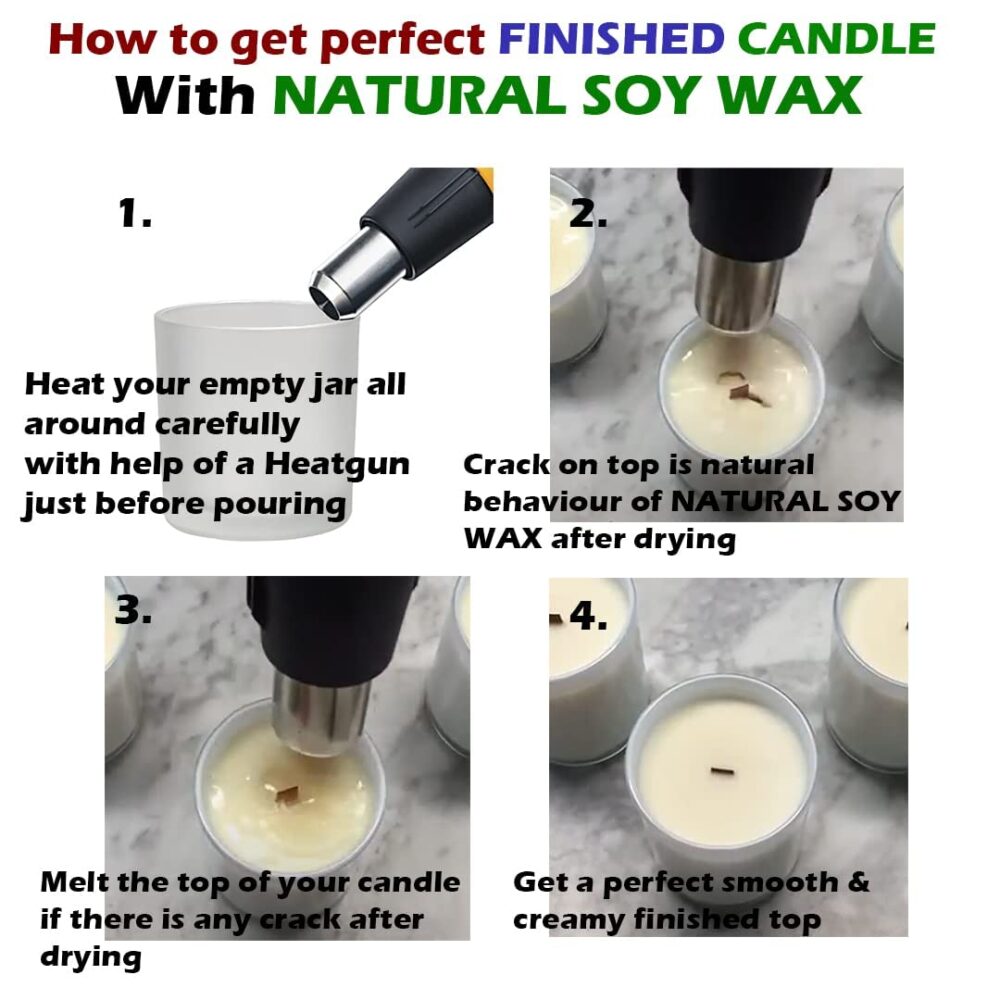 How to get perfect FINISHED CANDLE
With NATURAL SOY WAX

1.

Heat your empty jar all around carefully with help of a Heatgun just before pouring

2.

Crack on top is natural behaviour of NATURAL SOY WAX after drying

3.

Melt the top of your candle if there is any crack after drying

4.

Get a perfect smooth & creamy finished top